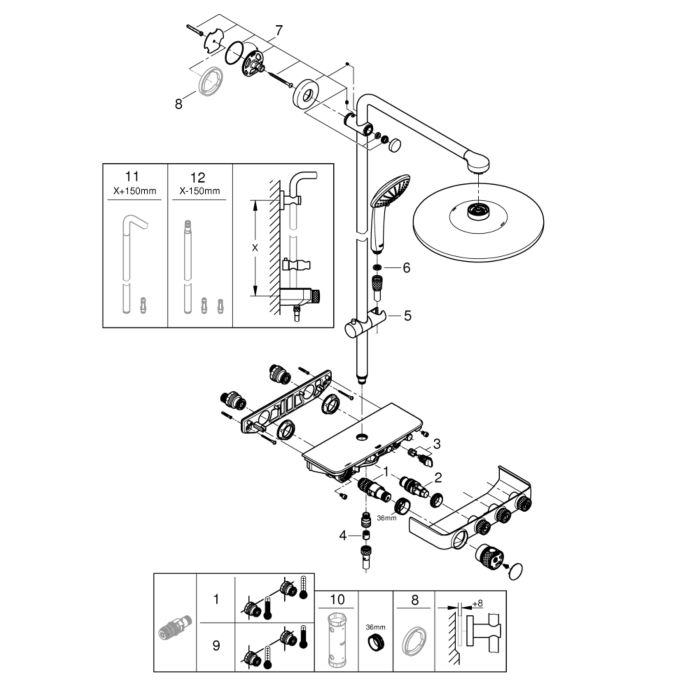 7
8
11
X+150mm
12
X-150mm
X
6
5
3
1
2
36mm
4
1
9
10
36mm
8
+8